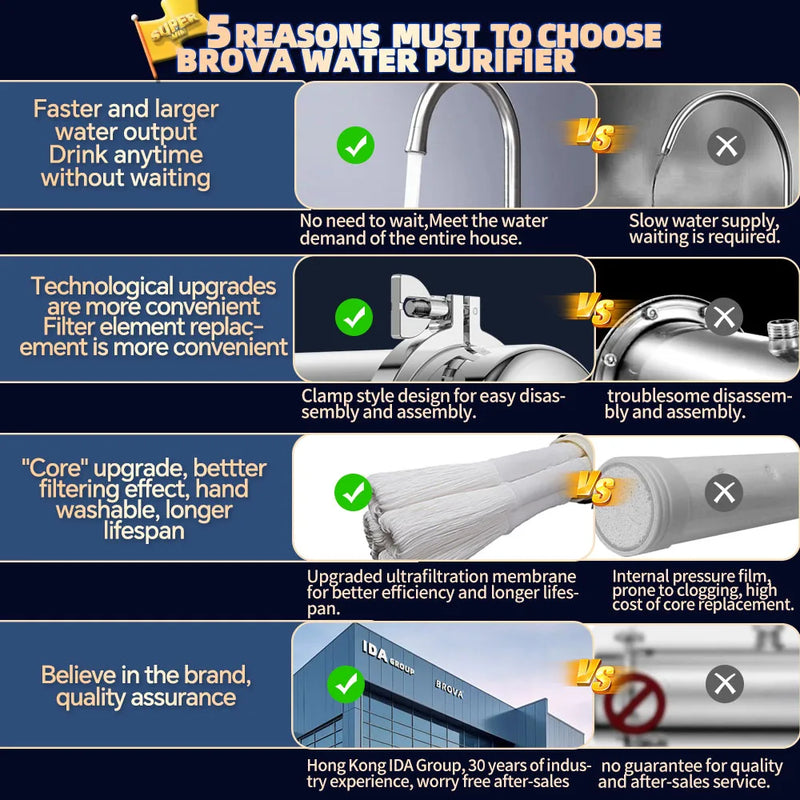 SUPER

5 REASONS MUST TO CHOOSE BROVA WATER PURIFIER

Faster and larger water output Drink anytime without waiting

VS

No need to wait,Meet the water demand of the entire house.

Slow water supply, waiting is required.

Technological upgrades are more convenient Filter element replacement is more convenient

VS

Clamp style design for easy disassembly and assembly.

troublesome disassembly and assembly.

"Core" upgrade, bettter filtering effect, hand washable, longer lifespan

VS

Upgraded ultrafiltration membrane for better efficiency and longer lifespan.

Internal pressure film, prone to clogging, high cost of core replacement.

Believe in the brand, quality assurance

IDA GROUP

BROVA

VS

Hong Kong IDA Group, 30 years of industry experience, worry free after-sales

no guarantee for quality and after-sales service.