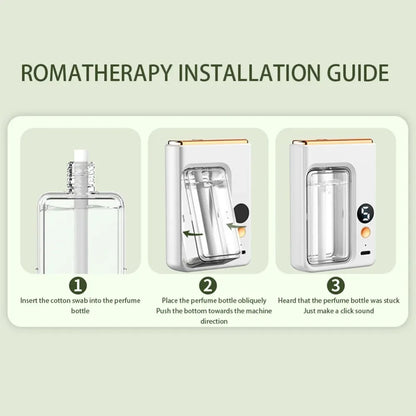 ROMATHERAPY INSTALLATION GUIDE

5

1
Insert the cotton swab into the perfume bottle

2
Place the perfume bottle obliquely
Push the bottom towards the machine direction

3
Heard that the perfume bottle was stuck
Just make a click sound