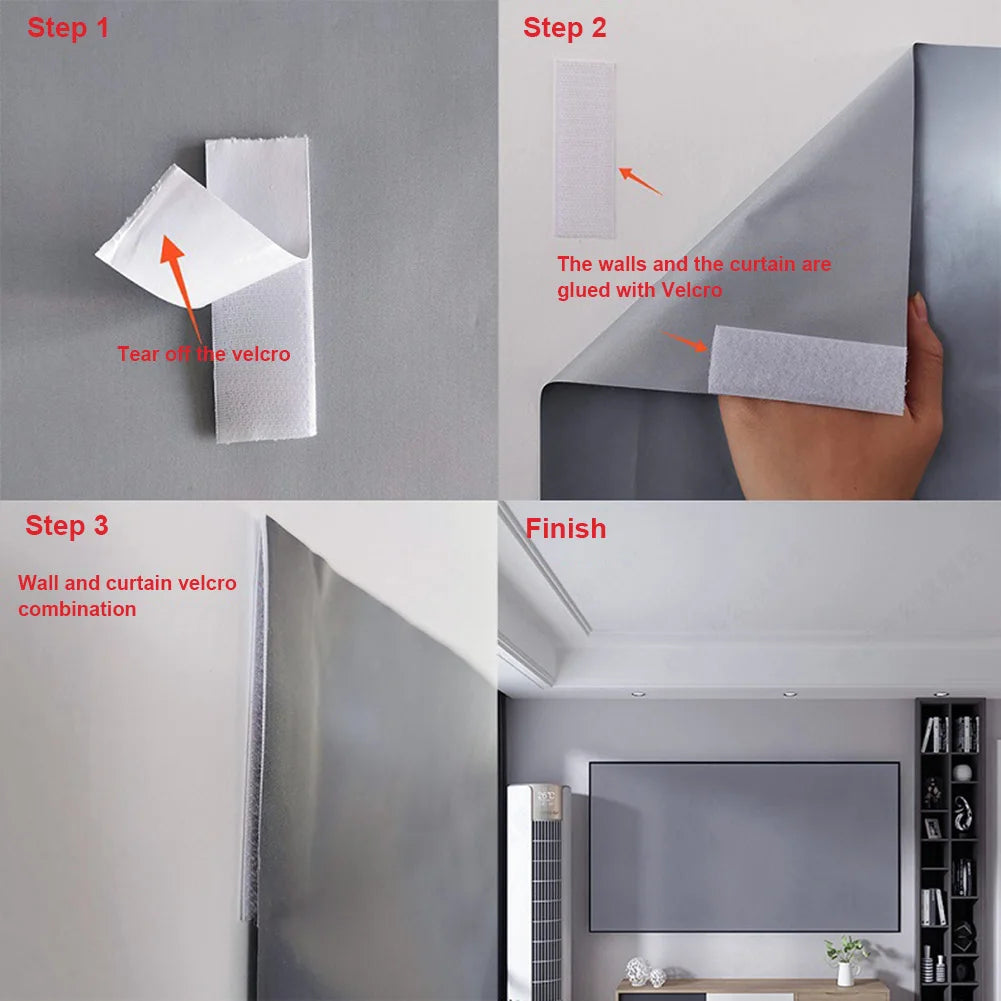 Step 1

Tear off the velcro

Step 2

The walls and the curtain are glued with Velcro

Step 3

Wall and curtain velcro combination

Finish