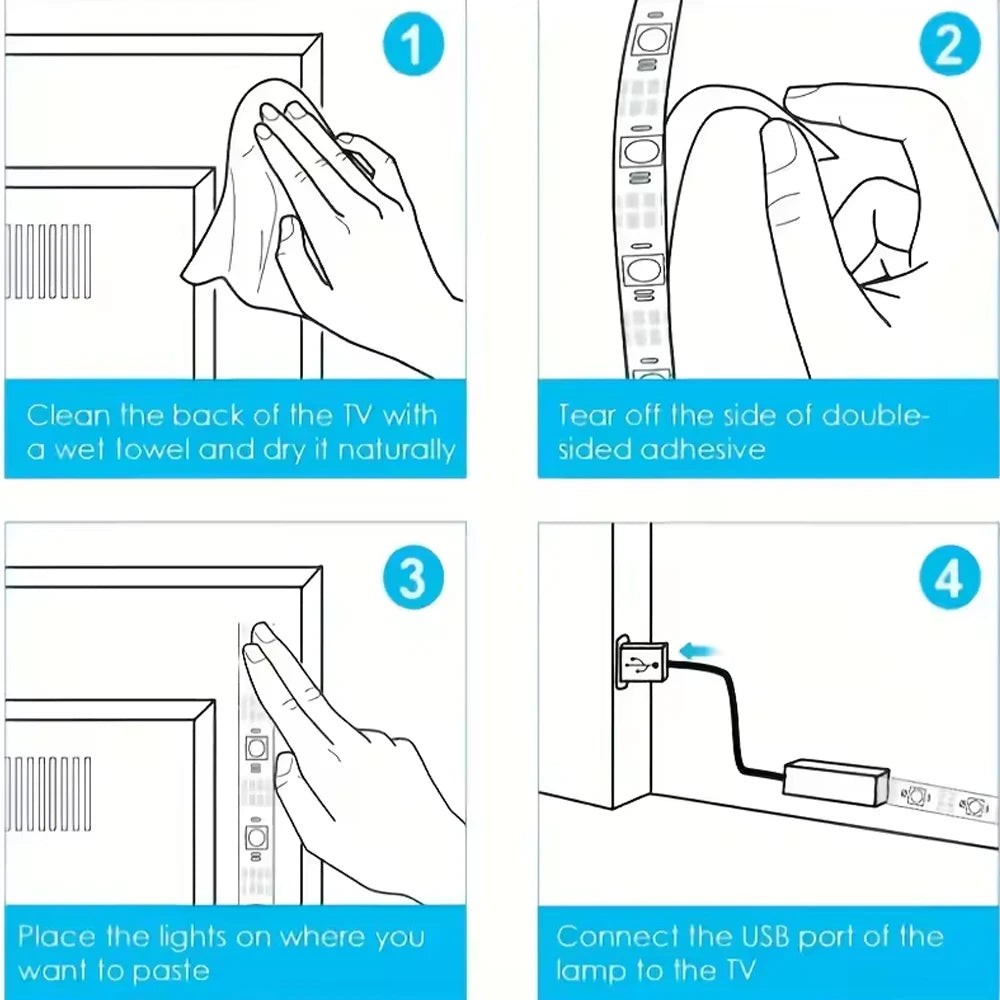 1

Clean the back of the TV with a wet towel and dry it naturally

2

Tear off the side of double-sided adhesive

3

Place the lights on where you want to paste

4

Connect the USB port of the lamp to the TV