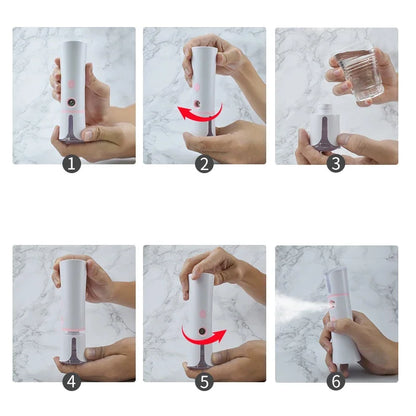 1
2
3
4
5
6