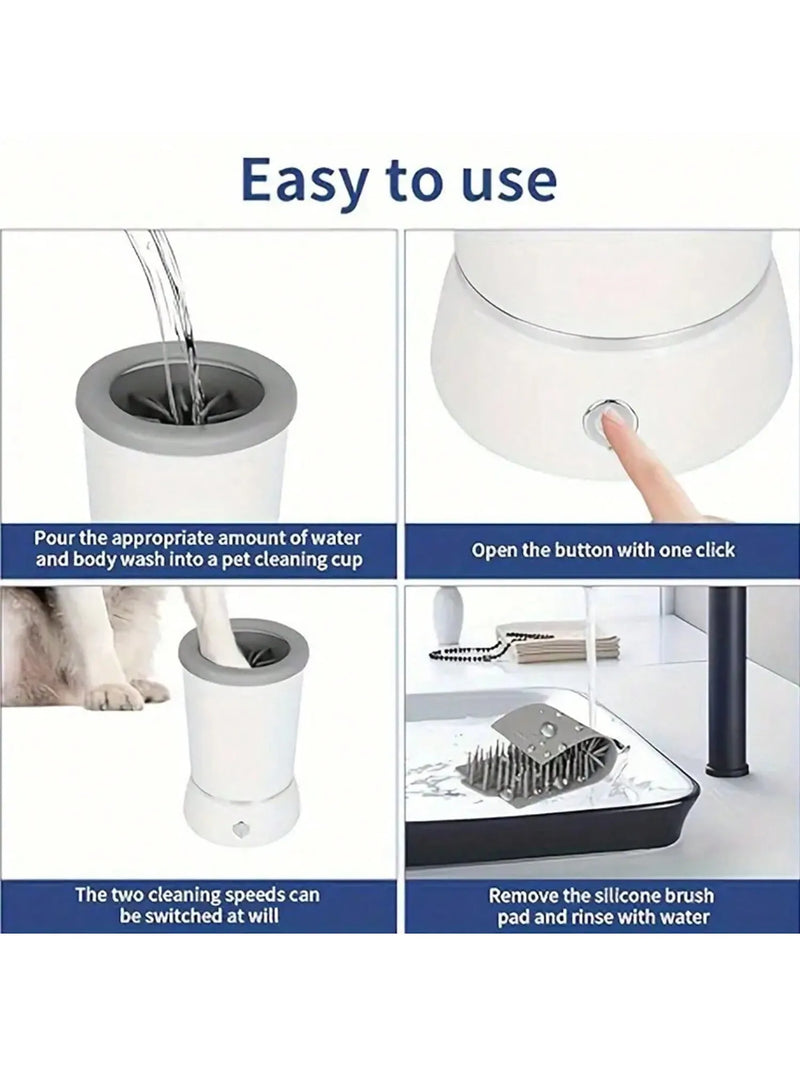 Easy to use

Pour the appropriate amount of water and body wash into a pet cleaning cup

Open the button with one click

The two cleaning speeds can be switched at will

Remove the silicone brush pad and rinse with water